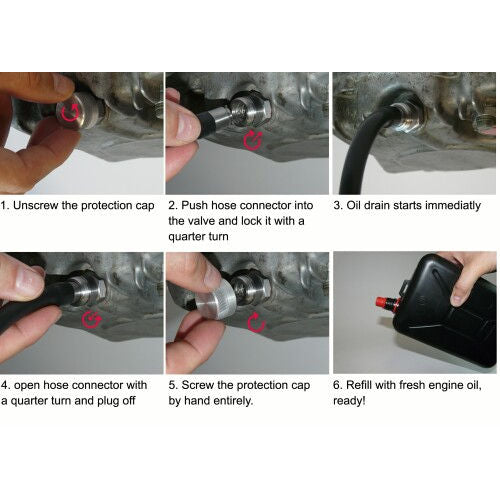 1. Unscrew the protection cap

2. Push hose connector into the valve and lock it with a quarter turn

3. Oil drain starts immediatly

4. open hose connector with a quarter turn and plug off

5. Screw the protection cap by hand entirely.

6. Refill with fresh engine oil, ready!