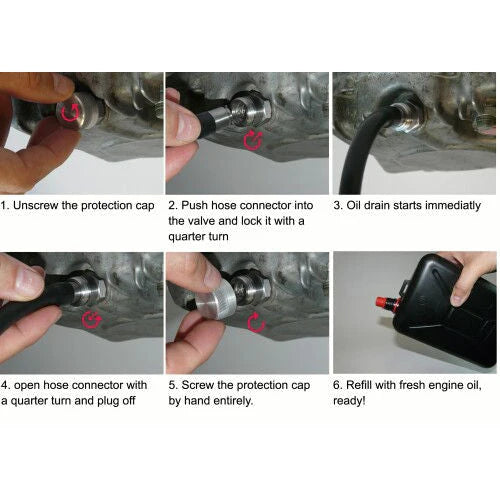 1. Unscrew the protection cap

2. Push hose connector into the valve and lock it with a quarter turn

3. Oil drain starts immediatly

4. open hose connector with a quarter turn and plug off

5. Screw the protection cap by hand entirely.

6. Refill with fresh engine oil, ready!