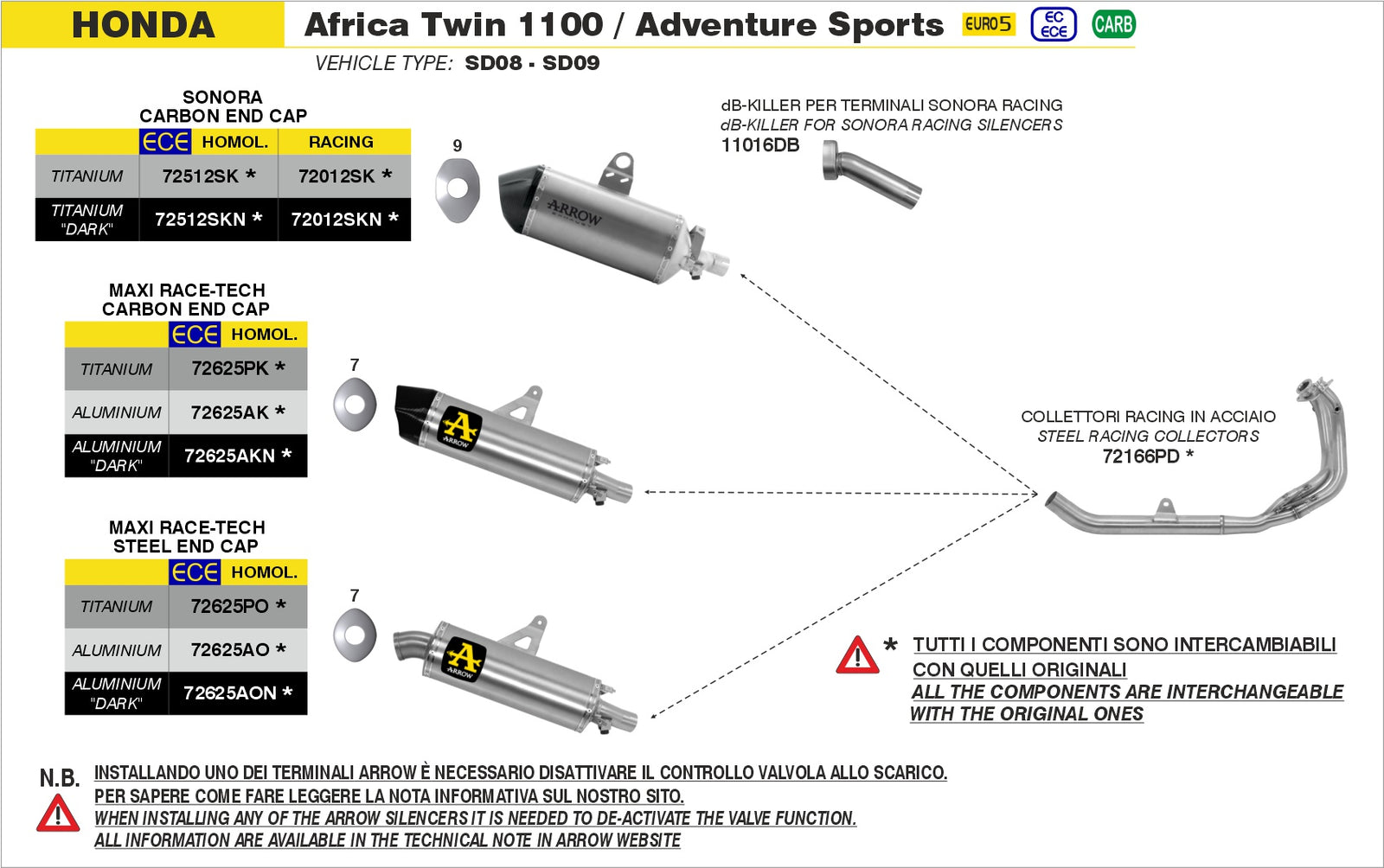 HONDA

Africa Twin 1100 / Adventure Sports

EURO5 EC ECE CARB

VEHICLE TYPE: SD08 - SD09

SONORA
CARBON END CAP

| | ECE HOMOL. | RACING |
|---|---|---|
| TITANIUM | 72512SK * | 72012SK * |
| TITANIUM "DARK" | 72512SKN * | 72012SKN * |

9

ARROW

dB-KILLER PER TERMINALI SONORA RACING
dB-KILLER FOR SONORA RACING SILENCERS
11016DB

MAXI RACE-TECH
CARBON END CAP

| | ECE HOMOL. |
|---|---|
| TITANIUM | 72625PK * |
| ALUMINIUM | 72625AK * |
| ALUMINIUM "DARK" | 72625AKN * |

7

ARROW

COLLETTORI RACING IN ACCIAIO
STEEL RACING COLLECTORS
72166PD *

MAXI RACE-TECH
STEEL END CAP

| | ECE HOMOL. |
|---|---|
| TITANIUM | 72625PO * |
| ALUMINIUM | 72625AO * |
| ALUMINIUM "DARK" | 72625AON * |

7

ARROW

* TUTTI I COMPONENTI SONO INTERCAMBIABILI CON QUELLI ORIGINALI
ALL THE COMPONENTS ARE INTERCHANGEABLE WITH THE ORIGINAL ONES

N.B. INSTALLANDO UNO DEI TERMINALI ARROW È NECESSARIO DISATTIVARE IL CONTROLLO VALVOLA ALLO SCARICO.
PER SAPERE COME FARE LEGGERE LA NOTA INFORMATIVA SUL NOSTRO SITO.
WHEN INSTALLING ANY OF THE ARROW SILENCERS IT IS NEEDED TO DE-ACTIVATE THE VALVE FUNCTION.
ALL INFORMATION ARE AVAILABLE IN THE TECHNICAL NOTE IN ARROW WEBSITE