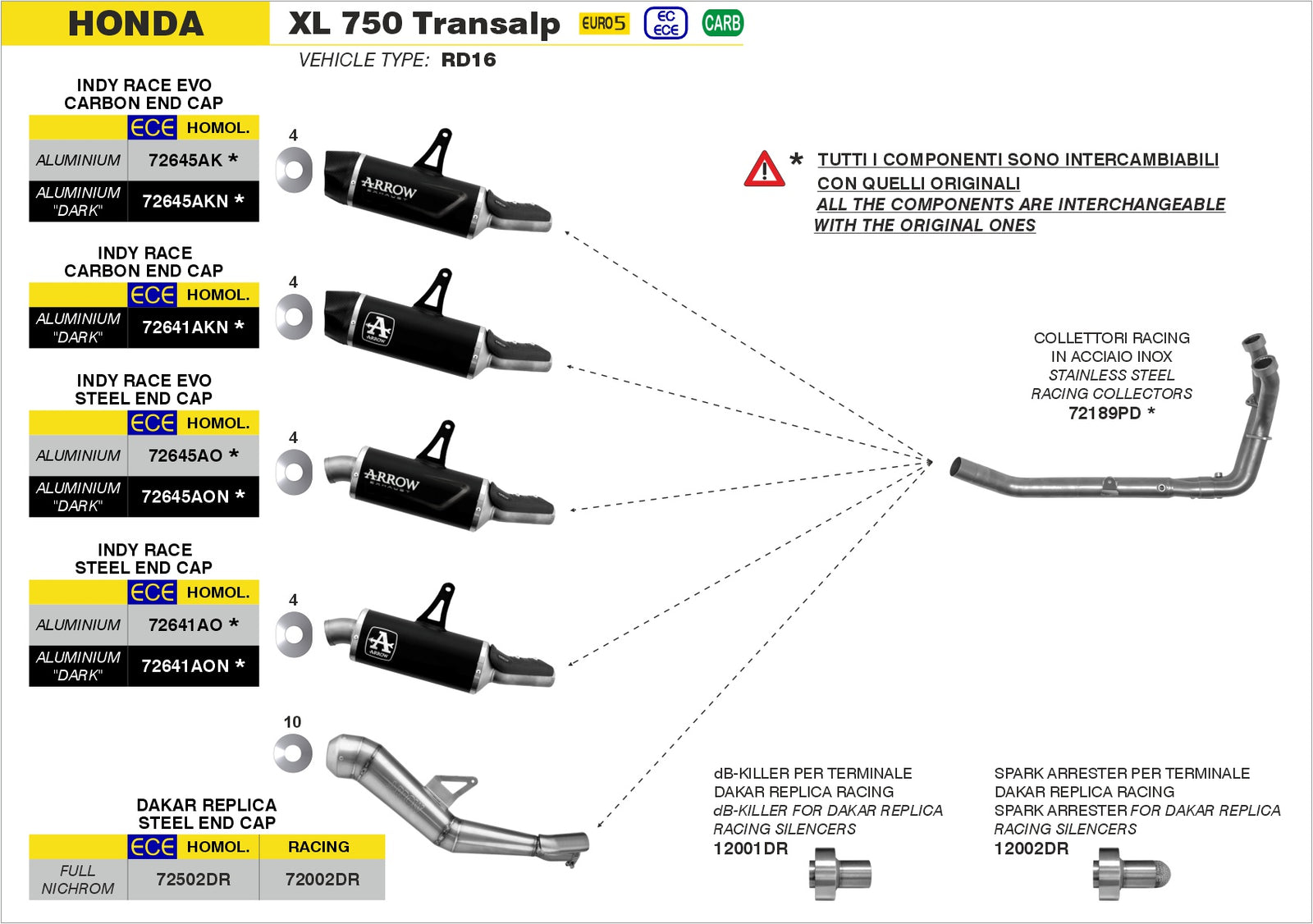 HONDA

XL 750 Transalp EURO5 EC ECE CARB

VEHICLE TYPE: RD16

INDY RACE EVO
CARBON END CAP

| | ECE HOMOL. |
|---|---|
| ALUMINIUM | 72645AK * |
| ALUMINIUM "DARK" | 72645AKN * |

4

ARROW

INDY RACE
CARBON END CAP

| | ECE HOMOL. |
|---|---|
| ALUMINIUM "DARK" | 72641AKN * |

4

ARROW

INDY RACE EVO
STEEL END CAP

| | ECE HOMOL. |
|---|---|
| ALUMINIUM | 72645AO * |
| ALUMINIUM "DARK" | 72645AON * |

4

ARROW

INDY RACE
STEEL END CAP

| | ECE HOMOL. |
|---|---|
| ALUMINIUM | 72641AO * |
| ALUMINIUM "DARK" | 72641AON * |

4

ARROW

10

DAKAR REPLICA
STEEL END CAP

| | ECE HOMOL. | RACING |
|---|---|---|
| FULL NICHROM | 72502DR | 72002DR |

* TUTTI I COMPONENTI SONO INTERCAMBIABILI CON QUELLI ORIGINALI
ALL THE COMPONENTS ARE INTERCHANGEABLE WITH THE ORIGINAL ONES

COLLETTORI RACING
IN ACCIAIO INOX
STAINLESS STEEL
RACING COLLECTORS
72189PD *

dB-KILLER PER TERMINALE
DAKAR REPLICA RACING
dB-KILLER FOR DAKAR REPLICA
RACING SILENCERS
12001DR

SPARK ARRESTER PER TERMINALE
DAKAR REPLICA RACING
SPARK ARRESTER FOR DAKAR REPLICA
RACING SILENCERS
12002DR