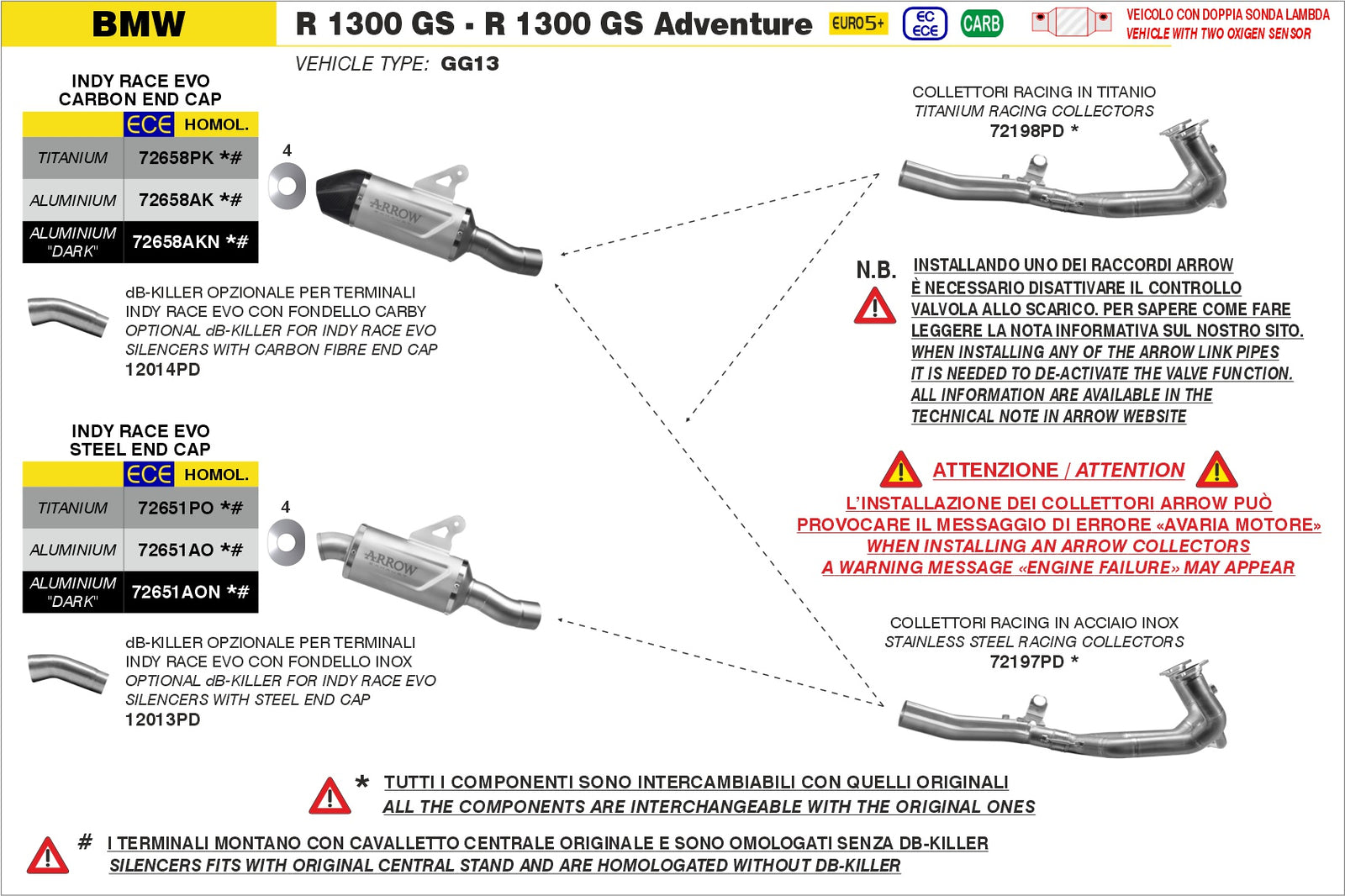 BMW

R 1300 GS - R 1300 GS Adventure EURO5+ EC ECE CARB

VEICOLO CON DOPPIA SONDA LAMBDA
VEHICLE WITH TWO OXIGEN SENSOR

VEHICLE TYPE: GG13

INDY RACE EVO
CARBON END CAP

| | ECE HOMOL. |
|---|---|
| TITANIUM | 72658PK *# |
| ALUMINIUM | 72658AK *# |
| ALUMINIUM "DARK" | 72658AKN *# |

4

ARROW

dB-KILLER OPZIONALE PER TERMINALI INDY RACE EVO CON FONDELLO CARBY
OPTIONAL dB-KILLER FOR INDY RACE EVO SILENCERS WITH CARBON FIBRE END CAP
12014PD

INDY RACE EVO
STEEL END CAP

| | ECE HOMOL. |
|---|---|
| TITANIUM | 72651PO *# |
| ALUMINIUM | 72651AO *# |
| ALUMINIUM "DARK" | 72651AON *# |

4

ARROW

dB-KILLER OPZIONALE PER TERMINALI INDY RACE EVO CON FONDELLO INOX
OPTIONAL dB-KILLER FOR INDY RACE EVO SILENCERS WITH STEEL END CAP
12013PD

COLLETTORI RACING IN TITANIO
TITANIUM RACING COLLECTORS
72198PD *

N.B. INSTALLANDO UNO DEI RACCORDI ARROW È NECESSARIO DISATTIVARE IL CONTROLLO VALVOLA ALLO SCARICO. PER SAPERE COME FARE LEGGERE LA NOTA INFORMATIVA SUL NOSTRO SITO.
WHEN INSTALLING ANY OF THE ARROW LINK PIPES IT IS NEEDED TO DE-ACTIVATE THE VALVE FUNCTION. ALL INFORMATION ARE AVAILABLE IN THE TECHNICAL NOTE IN ARROW WEBSITE

ATTENZIONE / ATTENTION

L'INSTALLAZIONE DEI COLLETTORI ARROW PUÒ PROVOCARE IL MESSAGGIO DI ERRORE «AVARIA MOTORE»
WHEN INSTALLING AN ARROW COLLECTORS A WARNING MESSAGE «ENGINE FAILURE» MAY APPEAR

COLLETTORI RACING IN ACCIAIO INOX
STAINLESS STEEL RACING COLLECTORS
72197PD *

* TUTTI I COMPONENTI SONO INTERCAMBIABILI CON QUELLI ORIGINALI
ALL THE COMPONENTS ARE INTERCHANGEABLE WITH THE ORIGINAL ONES

# I TERMINALI MONTANO CON CAVALLETTO CENTRALE ORIGINALE E SONO OMOLOGATI SENZA DB-KILLER
SILENCERS FITS WITH ORIGINAL CENTRAL STAND AND ARE HOMOLOGATED WITHOUT DB-KILLER