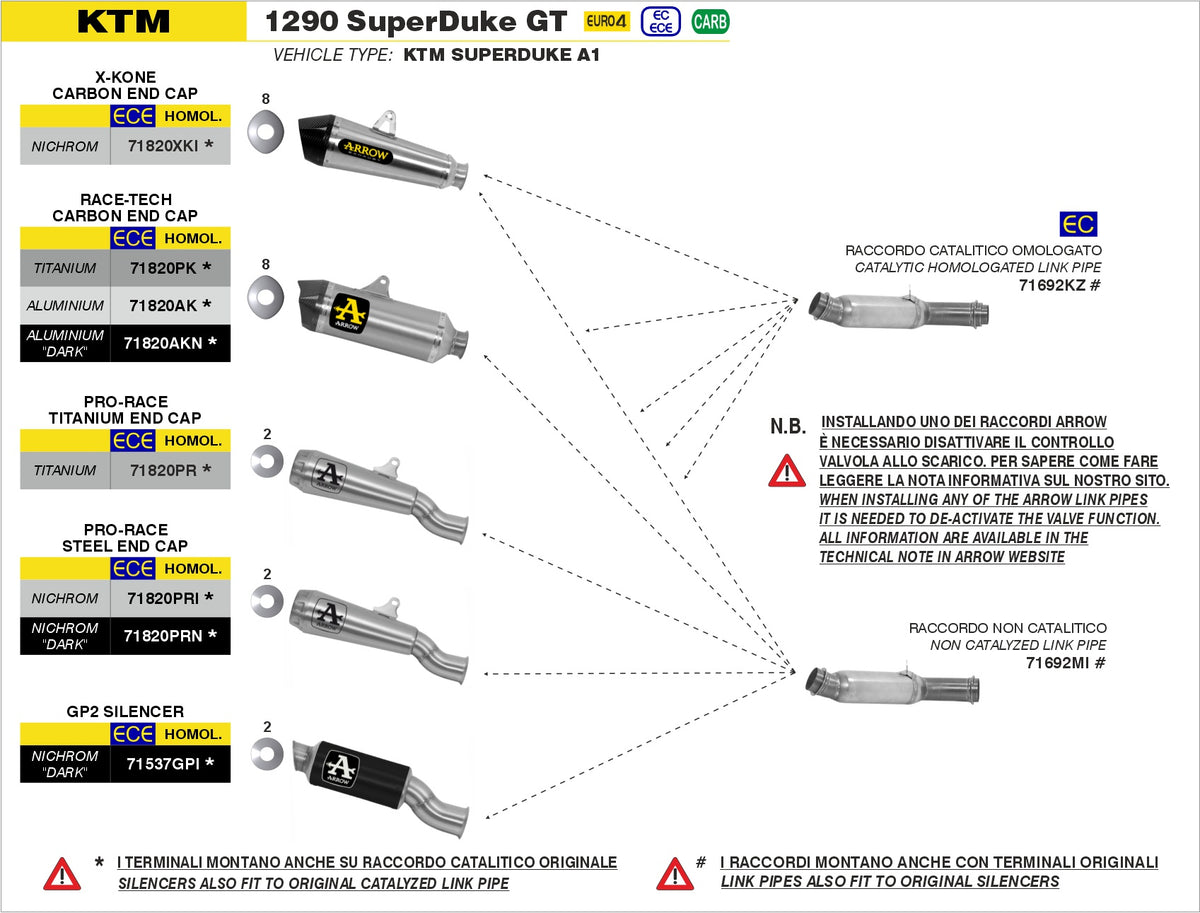 KTM

1290 SuperDuke GT EURO4 EC ECE CARB

VEHICLE TYPE: KTM SUPERDUKE A1

X-KONE
CARBON END CAP

| | ECE HOMOL. |
|---|---|
| NICHROM | 71820XKI * |

8

ARROW

RACE-TECH
CARBON END CAP

| | ECE HOMOL. |
|---|---|
| TITANIUM | 71820PK * |
| ALUMINIUM | 71820AK * |
| ALUMINIUM "DARK" | 71820AKN * |

8

ARROW

PRO-RACE
TITANIUM END CAP

| | ECE HOMOL. |
|---|---|
| TITANIUM | 71820PR * |

2

ARROW

PRO-RACE
STEEL END CAP

| | ECE HOMOL. |
|---|---|
| NICHROM | 71820PRI * |
| NICHROM "DARK" | 71820PRN * |

2

ARROW

GP2 SILENCER

| | ECE HOMOL. |
|---|---|
| NICHROM "DARK" | 71537GPI * |

2

ARROW

EC

RACCORDO CATALITICO OMOLOGATO
CATALYTIC HOMOLOGATED LINK PIPE
71692KZ #

N.B. INSTALLANDO UNO DEI RACCORDI ARROW È NECESSARIO DISATTIVARE IL CONTROLLO VALVOLA ALLO SCARICO. PER SAPERE COME FARE LEGGERE LA NOTA INFORMATIVA SUL NOSTRO SITO.
WHEN INSTALLING ANY OF THE ARROW LINK PIPES IT IS NEEDED TO DE-ACTIVATE THE VALVE FUNCTION. ALL INFORMATION ARE AVAILABLE IN THE TECHNICAL NOTE IN ARROW WEBSITE

RACCORDO NON CATALITICO
NON CATALYZED LINK PIPE
71692MI #

* I TERMINALI MONTANO ANCHE SU RACCORDO CATALITICO ORIGINALE
SILENCERS ALSO FIT TO ORIGINAL CATALYZED LINK PIPE

# I RACCORDI MONTANO ANCHE CON TERMINALI ORIGINALI
LINK PIPES ALSO FIT TO ORIGINAL SILENCERS