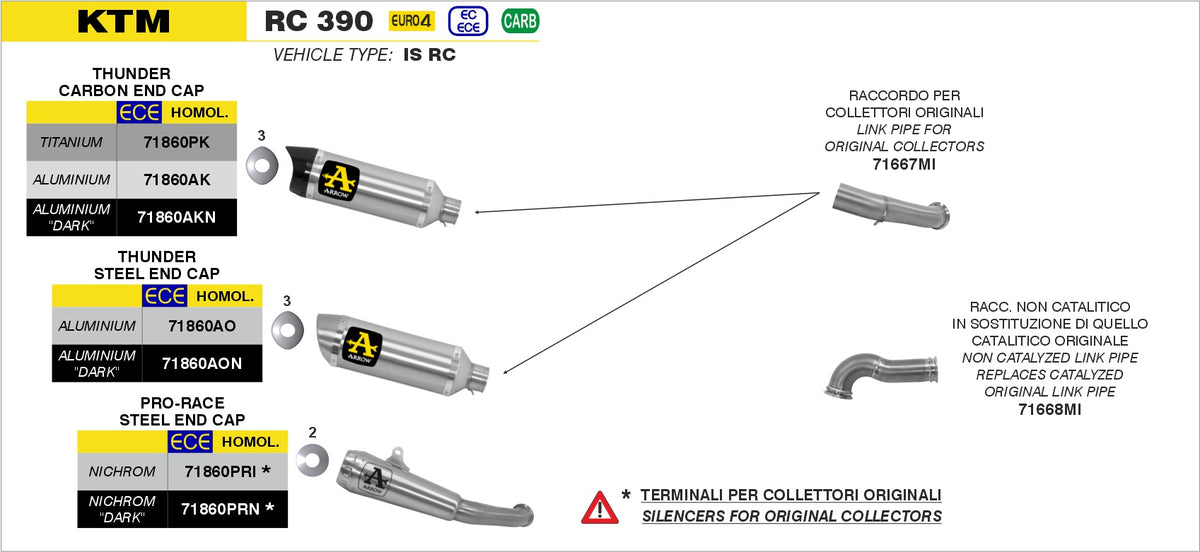 KTM

RC 390 EURO4 EC ECE CARB

VEHICLE TYPE: IS RC

THUNDER
CARBON END CAP

| | ECE HOMOL. |
|---|---|
| TITANIUM | 71860PK |
| ALUMINIUM | 71860AK |
| ALUMINIUM "DARK" | 71860AKN |

3

ARROW

THUNDER
STEEL END CAP

| | ECE HOMOL. |
|---|---|
| ALUMINIUM | 71860AO |
| ALUMINIUM "DARK" | 71860AON |

3

ARROW

PRO-RACE
STEEL END CAP

| | ECE HOMOL. |
|---|---|
| NICHROM | 71860PRI * |
| NICHROM "DARK" | 71860PRN * |

2

ARROW

RACCORDO PER
COLLETTORI ORIGINALI
LINK PIPE FOR
ORIGINAL COLLECTORS
71667MI

RACC. NON CATALITICO
IN SOSTITUZIONE DI QUELLO
CATALITICO ORIGINALE
NON CATALYZED LINK PIPE
REPLACES CATALYZED
ORIGINAL LINK PIPE
71668MI

* TERMINALI PER COLLETTORI ORIGINALI
SILENCERS FOR ORIGINAL COLLECTORS