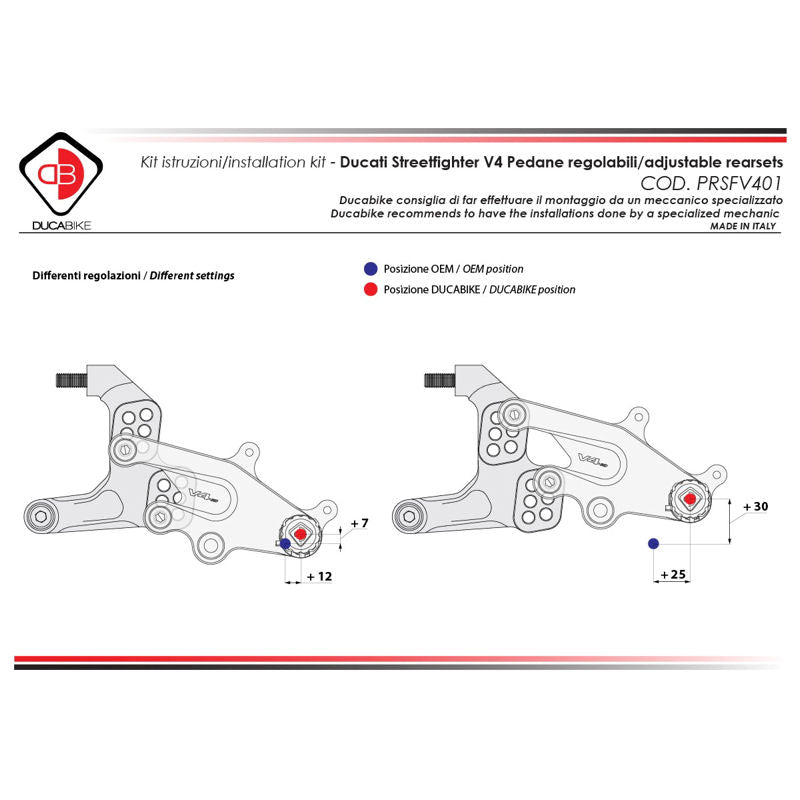 DB
DUCABIKE

Kit istruzioni/installation kit - Ducati Streetfighter V4 Pedane regolabili/adjustable rearsets
COD. PRSFV401
Ducabike consiglia di far effettuare il montaggio da un meccanico specializzato
Ducabike recommends to have the installations done by a specialized mechanic
MADE IN ITALY

Differenti regolazioni / Different settings

Posizione OEM / OEM position
Posizione DUCABIKE / DUCABIKE position

V4

+ 7
+ 12

V4

+ 30
+ 25