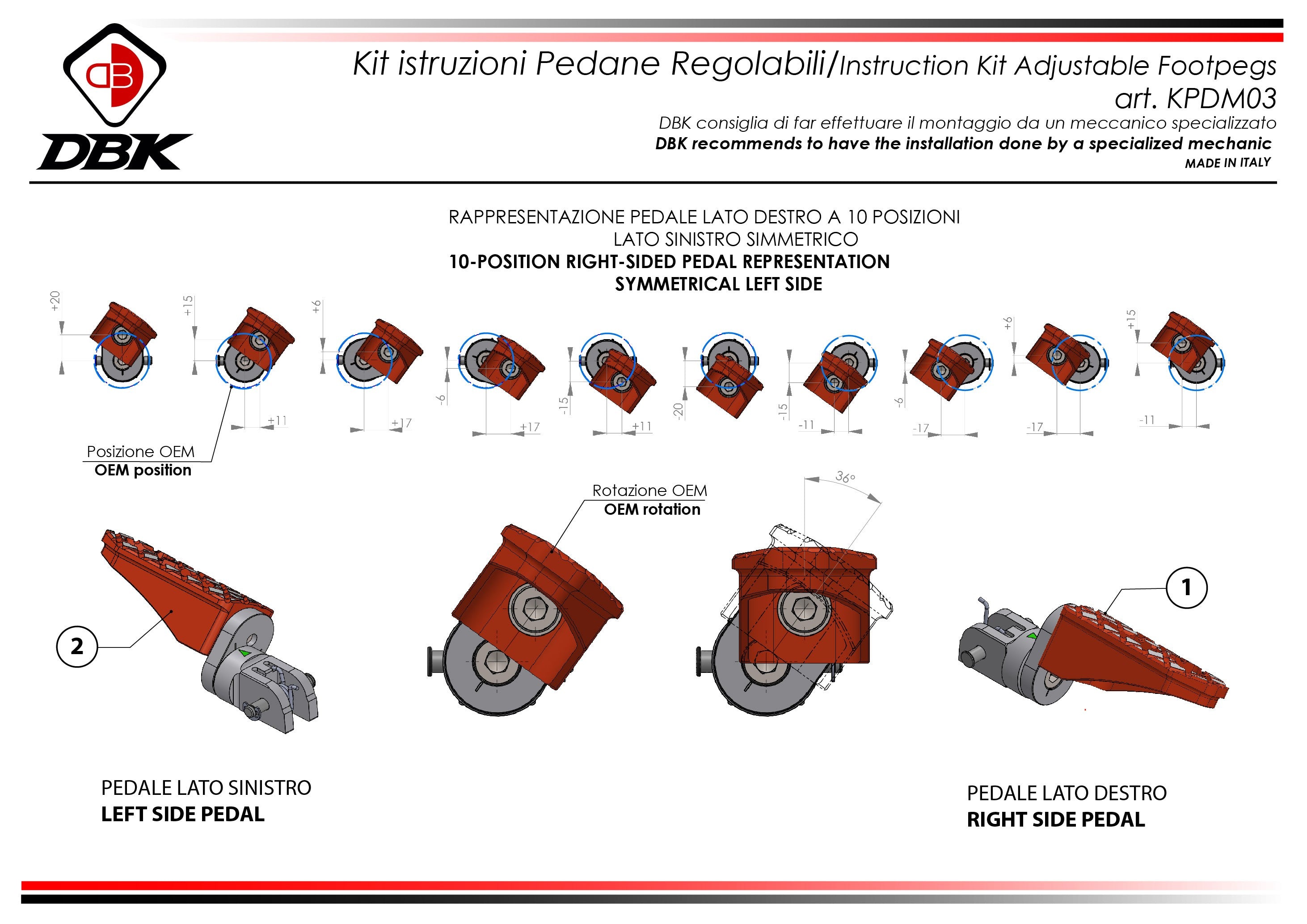 DB

DBK

Kit istruzioni Pedane Regolabili/Instruction Kit Adjustable Footpegs
art. KPDM03

DBK consiglia di far effettuare il montaggio da un meccanico specializzato
DBK recommends to have the installation done by a specialized mechanic
MADE IN ITALY

RAPPRESENTAZIONE PEDALE LATO DESTRO A 10 POSIZIONI
LATO SINISTRO SIMMETRICO
10-POSITION RIGHT-SIDED PEDAL REPRESENTATION
SYMMETRICAL LEFT SIDE

+20

+15

+11

+6

+17

-6

+17

-15

+11

-20

-15

-11

-6

-17

+6

-17

+15

-11

Posizione OEM
OEM position

Rotazione OEM
OEM rotation

36°

2

1

PEDALE LATO SINISTRO
LEFT SIDE PEDAL

PEDALE LATO DESTRO
RIGHT SIDE PEDAL