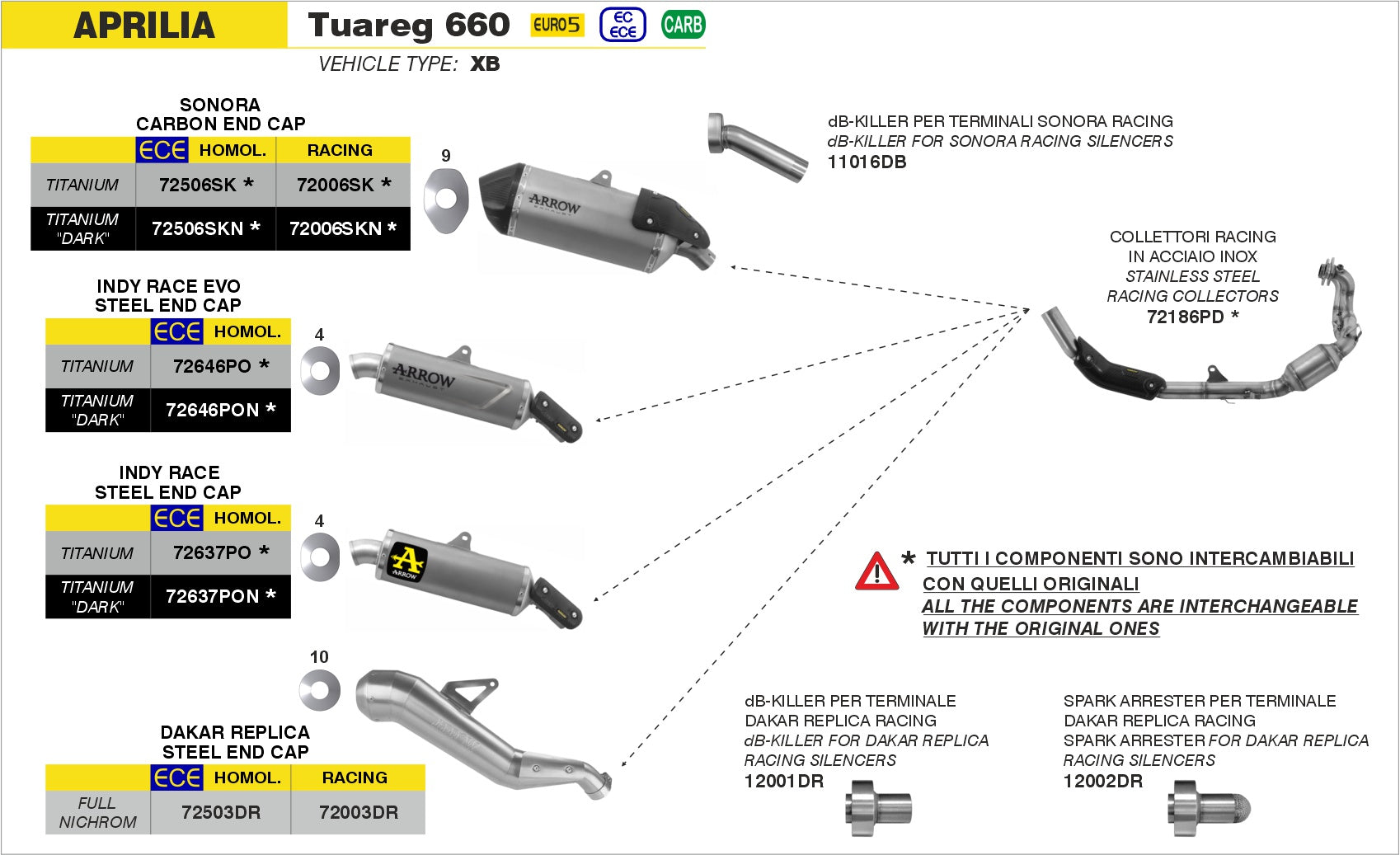 APRILIA Tuareg 660 EURO5 EC ECE CARB

VEHICLE TYPE: XB

SONORA
CARBON END CAP

| | ECE HOMOL. | RACING |
|---|---|---|
| TITANIUM | 72506SK * | 72006SK * |
| TITANIUM "DARK" | 72506SKN * | 72006SKN * |

9

ARROW

dB-KILLER PER TERMINALI SONORA RACING
dB-KILLER FOR SONORA RACING SILENCERS
11016DB

COLLETTORI RACING
IN ACCIAIO INOX
STAINLESS STEEL
RACING COLLECTORS
72186PD *

INDY RACE EVO
STEEL END CAP

| | ECE HOMOL. |
|---|---|
| TITANIUM | 72646PO * |
| TITANIUM "DARK" | 72646PON * |

4

ARROW

INDY RACE
STEEL END CAP

| | ECE HOMOL. |
|---|---|
| TITANIUM | 72637PO * |
| TITANIUM "DARK" | 72637PON * |

4

ARROW

* TUTTI I COMPONENTI SONO INTERCAMBIABILI CON QUELLI ORIGINALI
ALL THE COMPONENTS ARE INTERCHANGEABLE WITH THE ORIGINAL ONES

10

DAKAR REPLICA
STEEL END CAP

| | ECE HOMOL. | RACING |
|---|---|---|
| FULL NICHROM | 72503DR | 72003DR |

dB-KILLER PER TERMINALE
DAKAR REPLICA RACING
dB-KILLER FOR DAKAR REPLICA
RACING SILENCERS
12001DR

SPARK ARRESTER PER TERMINALE
DAKAR REPLICA RACING
SPARK ARRESTER FOR DAKAR REPLICA
RACING SILENCERS
12002DR