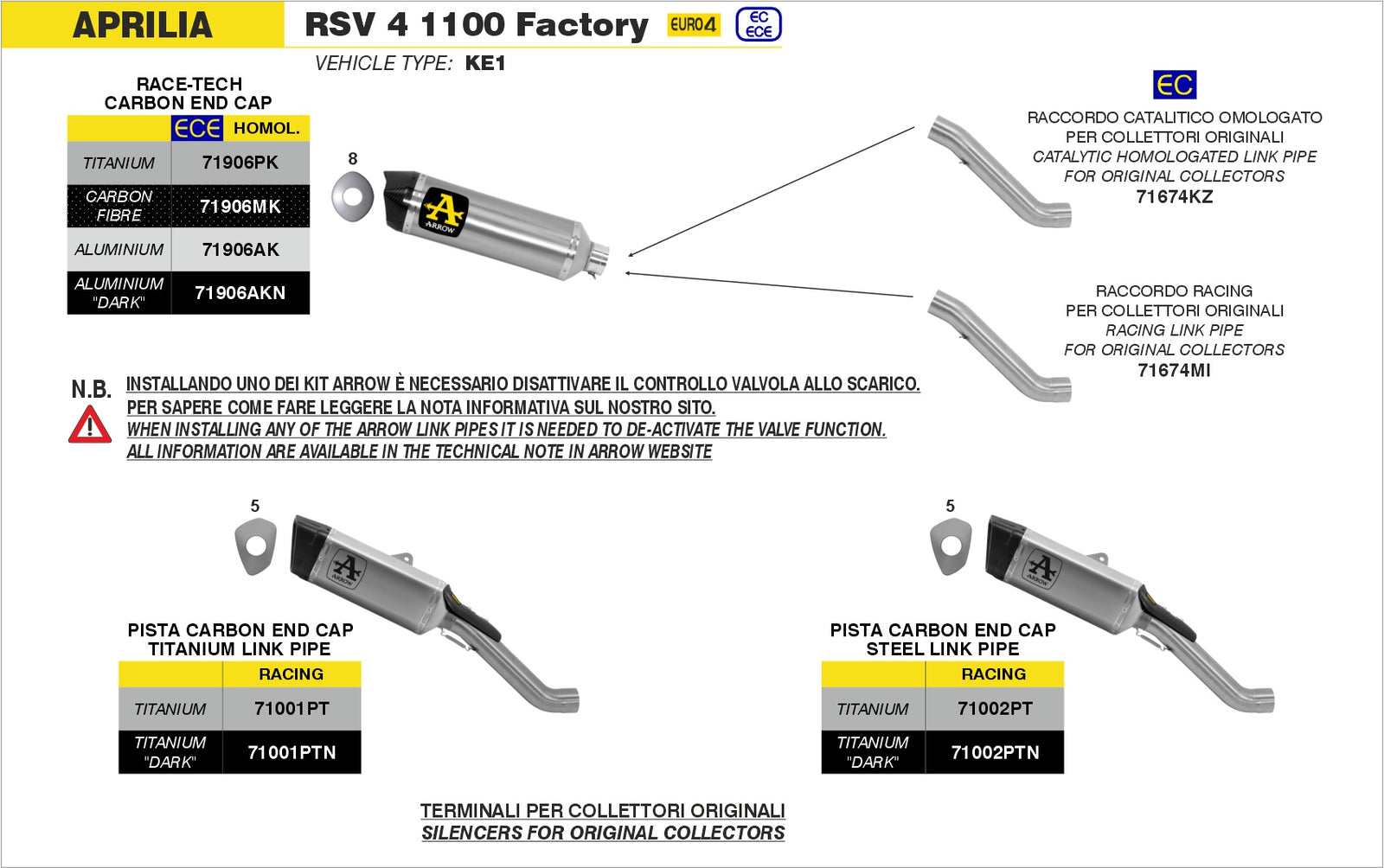 APRILIA RSV 4 1100 Factory EURO4 EC ECE

VEHICLE TYPE: KE1

RACE-TECH
CARBON END CAP

| | ECE HOMOL. |
|---|---|
| TITANIUM | 71906PK |
| CARBON FIBRE | 71906MK |
| ALUMINIUM | 71906AK |
| ALUMINIUM "DARK" | 71906AKN |

8

ARROW

EC

RACCORDO CATALITICO OMOLOGATO
PER COLLETTORI ORIGINALI
CATALYTIC HOMOLOGATED LINK PIPE
FOR ORIGINAL COLLECTORS
71674KZ

RACCORDO RACING
PER COLLETTORI ORIGINALI
RACING LINK PIPE
FOR ORIGINAL COLLECTORS
71674MI

N.B. INSTALLANDO UNO DEI KIT ARROW È NECESSARIO DISATTIVARE IL CONTROLLO VALVOLA ALLO SCARICO.
PER SAPERE COME FARE LEGGERE LA NOTA INFORMATIVA SUL NOSTRO SITO.
WHEN INSTALLING ANY OF THE ARROW LINK PIPES IT IS NEEDED TO DE-ACTIVATE THE VALVE FUNCTION.
ALL INFORMATION ARE AVAILABLE IN THE TECHNICAL NOTE IN ARROW WEBSITE

5

ARROW

PISTA CARBON END CAP
TITANIUM LINK PIPE

| | RACING |
|---|---|
| TITANIUM | 71001PT |
| TITANIUM "DARK" | 71001PTN |

5

ARROW

PISTA CARBON END CAP
STEEL LINK PIPE

| | RACING |
|---|---|
| TITANIUM | 71002PT |
| TITANIUM "DARK" | 71002PTN |

TERMINALI PER COLLETTORI ORIGINALI
SILENCERS FOR ORIGINAL COLLECTORS