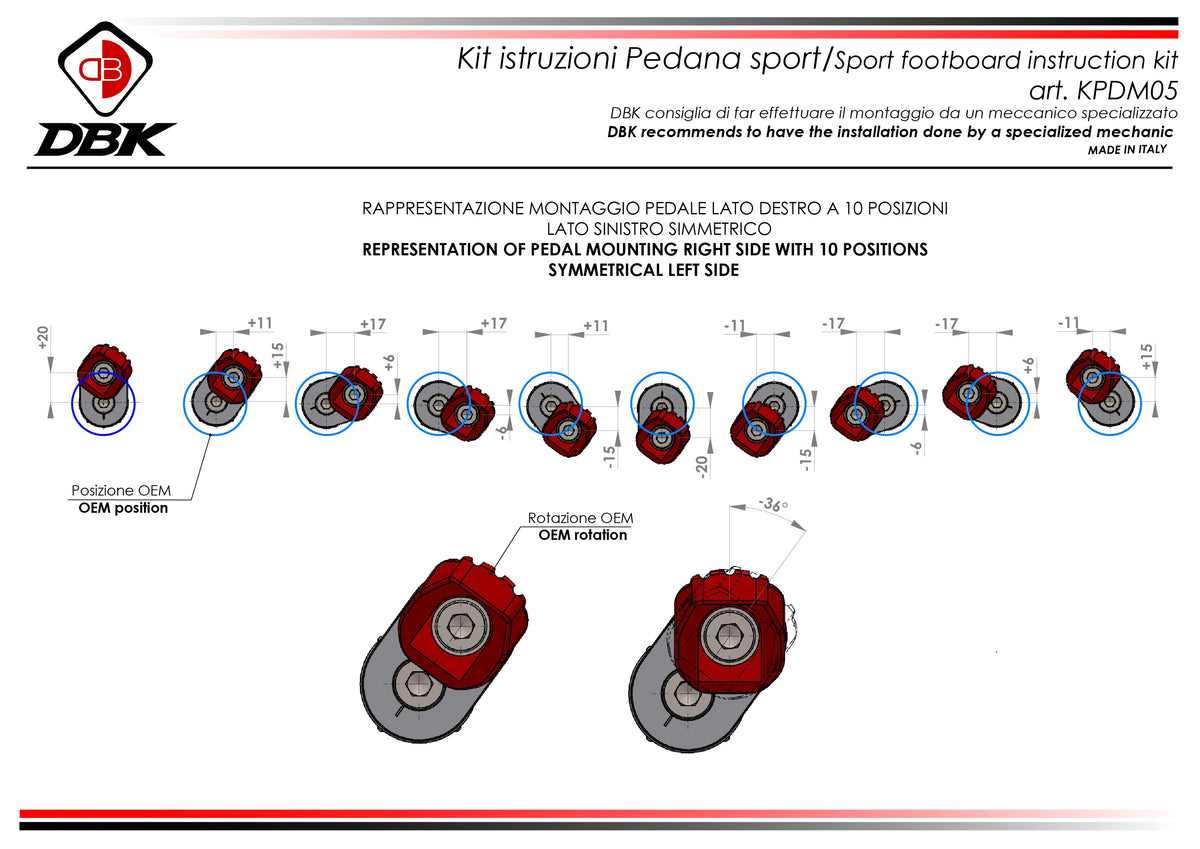 DB
DBK

Kit istruzioni Pedana sport/Sport footboard instruction kit
art. KPDM05
DBK consiglia di far effettuare il montaggio da un meccanico specializzato
DBK recommends to have the installation done by a specialized mechanic
MADE IN ITALY

RAPPRESENTAZIONE MONTAGGIO PEDALE LATO DESTRO A 10 POSIZIONI
LATO SINISTRO SIMMETRICO
REPRESENTATION OF PEDAL MOUNTING RIGHT SIDE WITH 10 POSITIONS
SYMMETRICAL LEFT SIDE

+20
+11 +15
+17 +6
+17 -6
+11 -15
-20
-11 -15
-17 -6
-17 +6
-11 +15

Posizione OEM
OEM position

Rotazione OEM
OEM rotation

-36°