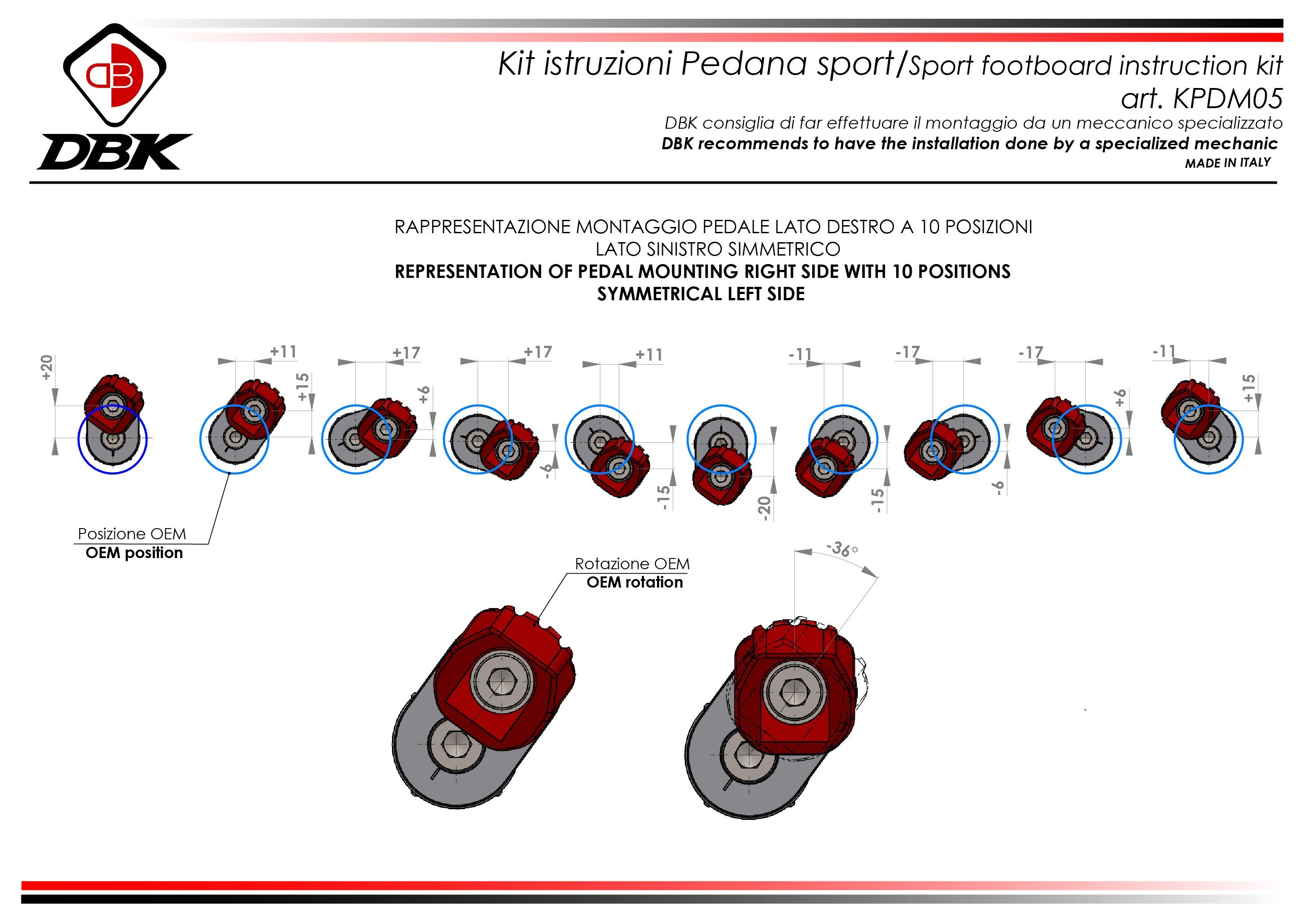 DB

DBK

Kit istruzioni Pedana sport/Sport footboard instruction kit
art. KPDM05

DBK consiglia di far effettuare il montaggio da un meccanico specializzato
DBK recommends to have the installation done by a specialized mechanic
MADE IN ITALY

RAPPRESENTAZIONE MONTAGGIO PEDALE LATO DESTRO A 10 POSIZIONI
LATO SINISTRO SIMMETRICO
REPRESENTATION OF PEDAL MOUNTING RIGHT SIDE WITH 10 POSITIONS
SYMMETRICAL LEFT SIDE

+20

+11 +15

+17 +6

+17 -6

+11 -15

-20

-11 -15

-17 -6

-17 +6

-11 +15

Posizione OEM
OEM position

Rotazione OEM
OEM rotation

-36°