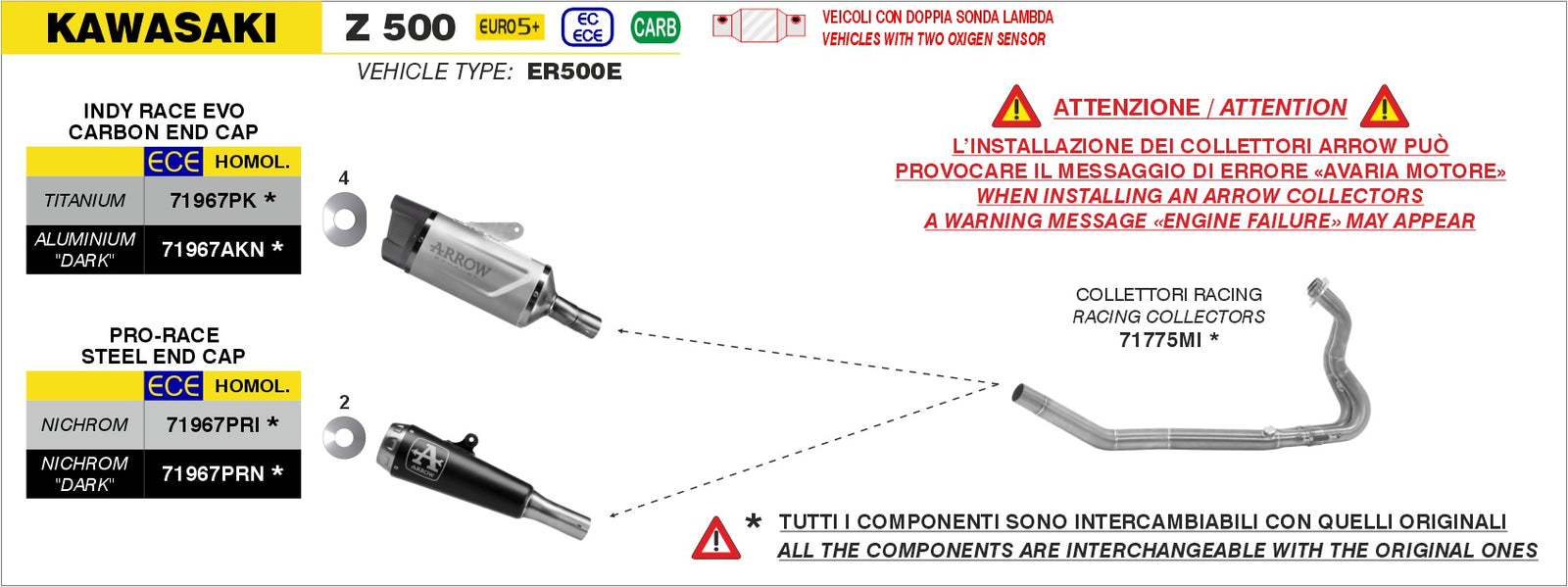 KAWASAKI Z 500 EURO5+ EC ECE CARB

VEICOLI CON DOPPIA SONDA LAMBDA
VEHICLES WITH TWO OXIGEN SENSOR

VEHICLE TYPE: ER500E

INDY RACE EVO
CARBON END CAP

| | ECE HOMOL. |
|---|---|
| TITANIUM | 71967PK * |
| ALUMINIUM "DARK" | 71967AKN * |

4

ARROW

PRO-RACE
STEEL END CAP

| | ECE HOMOL. |
|---|---|
| NICHROM | 71967PRI * |
| NICHROM "DARK" | 71967PRN * |

2

ARROW

ATTENZIONE / ATTENTION

L'INSTALLAZIONE DEI COLLETTORI ARROW PUÒ PROVOCARE IL MESSAGGIO DI ERRORE «AVARIA MOTORE»
WHEN INSTALLING AN ARROW COLLECTORS
A WARNING MESSAGE «ENGINE FAILURE» MAY APPEAR

COLLETTORI RACING
RACING COLLECTORS
71775MI *

* TUTTI I COMPONENTI SONO INTERCAMBIABILI CON QUELLI ORIGINALI
ALL THE COMPONENTS ARE INTERCHANGEABLE WITH THE ORIGINAL ONES